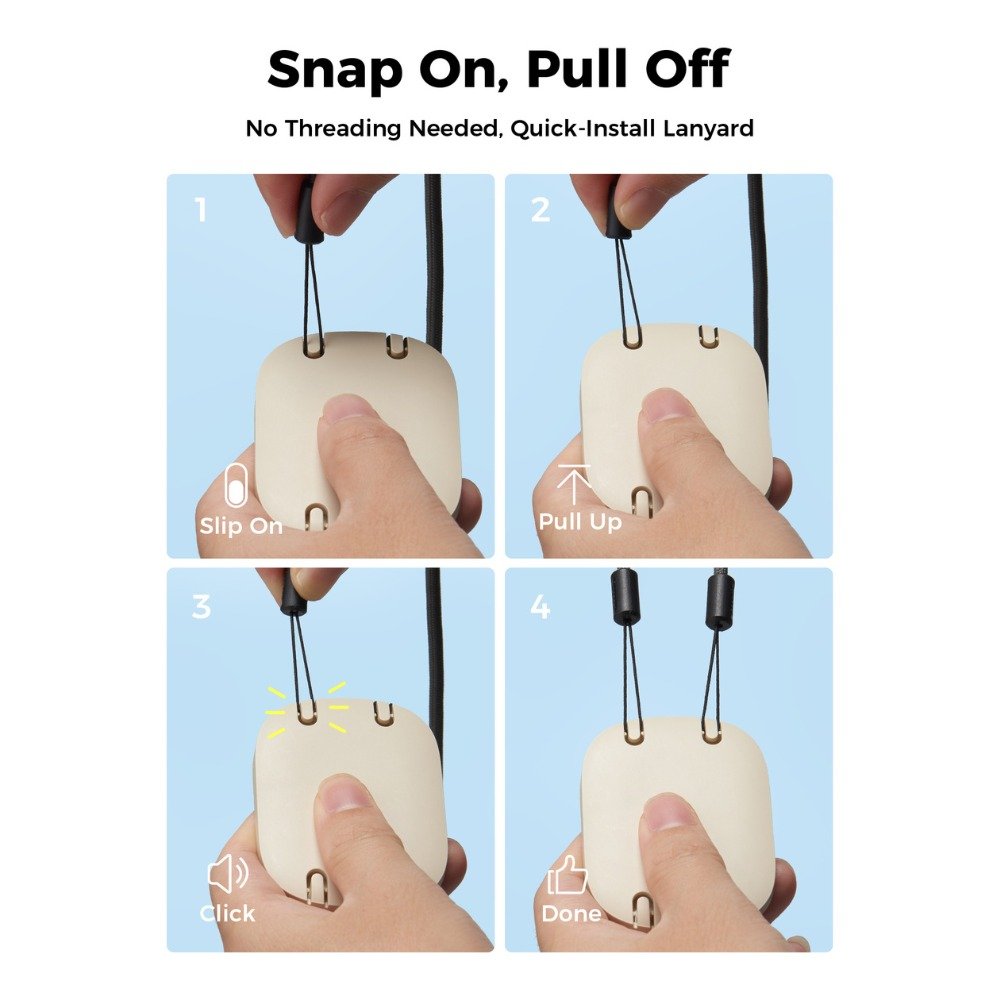 Snap On, Pull Off

No Threading Needed, Quick-Install Lanyard

1

Slip On

2

Pull Up

3

Click

4

Done